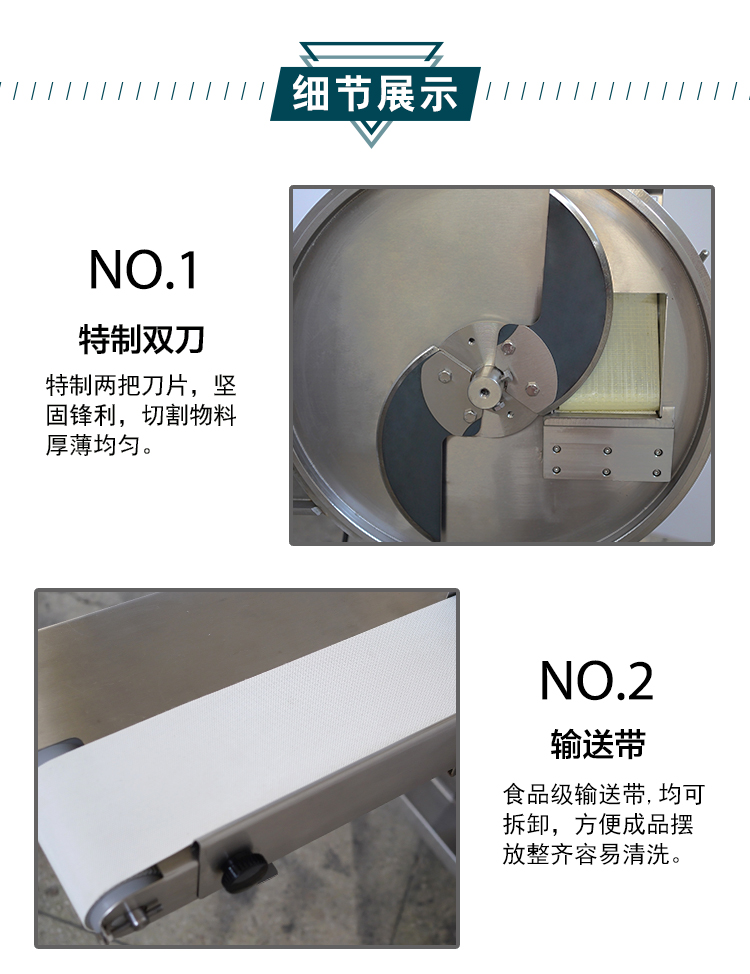 细节展示

NO.1

特制双刀

特制两把刀片，坚固锋利，切割物料厚薄均匀。

NO.2

输送带

食品级输送带，均可拆卸，方便成品摆放整齐容易清洗。